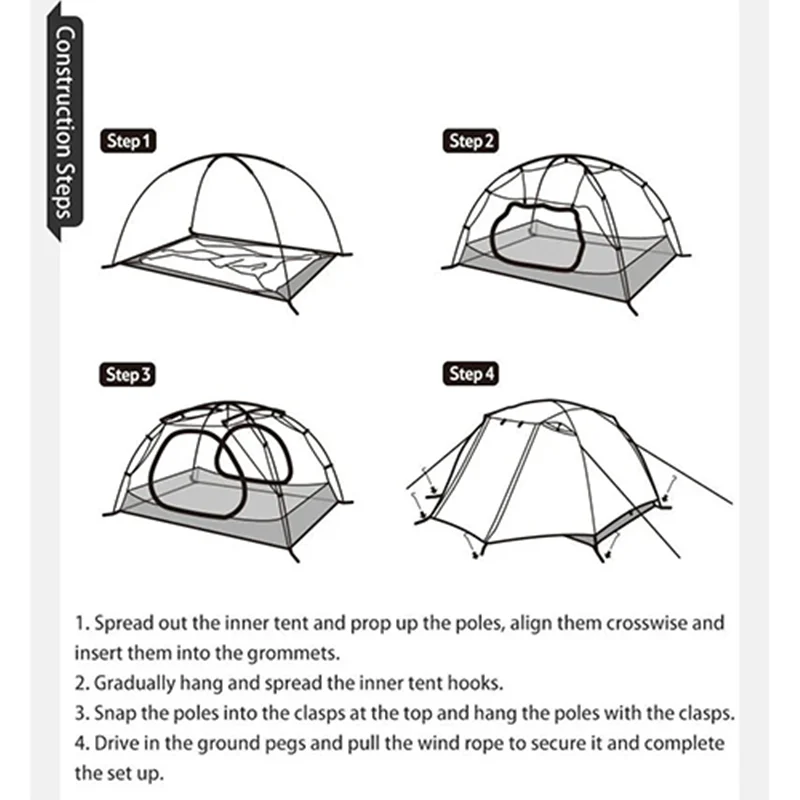 Construction Steps

Step 1

Step 2

Step 3

Step 4

1. Spread out the inner tent and prop up the poles, align them crosswise and insert them into the grommets.
2. Gradually hang and spread the inner tent hooks.
3. Snap the poles into the clasps at the top and hang the poles with the clasps.
4. Drive in the ground pegs and pull the wind rope to secure it and complete the set up.